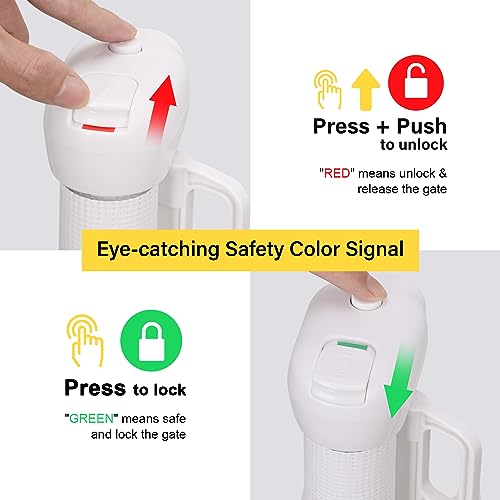 Press + Push to unlock

"RED" means unlock & release the gate

Eye-catching Safety Color Signal

Press to lock

"GREEN" means safe and lock the gate