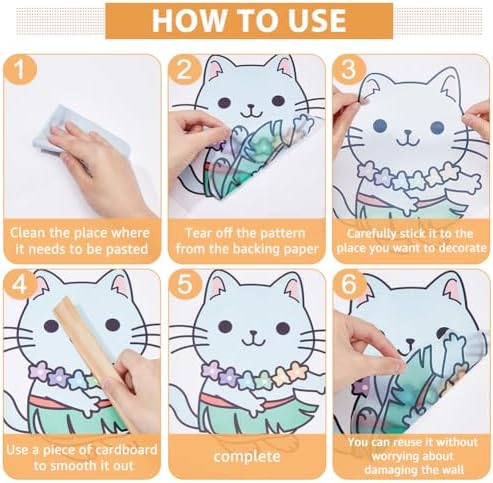 HOW TO USE

1
Clean the place where it needs to be pasted

2
Tear off the pattern from the backing paper

3
Carefully stick it to the place you want to decorate

4
Use a piece of cardboard to smooth it out

5
complete

6
You can reuse it without worrying about damaging the wall