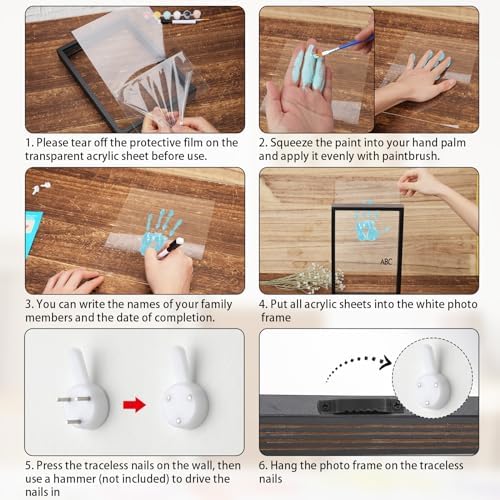 1. Please tear off the protective film on the transparent acrylic sheet before use.

2. Squeeze the paint into your hand palm and apply it evenly with paintbrush.

3. You can write the names of your family members and the date of completion.

ABC

4. Put all acrylic sheets into the white photo frame

5. Press the traceless nails on the wall, then use a hammer (not included) to drive the nails in

6. Hang the photo frame on the traceless nails