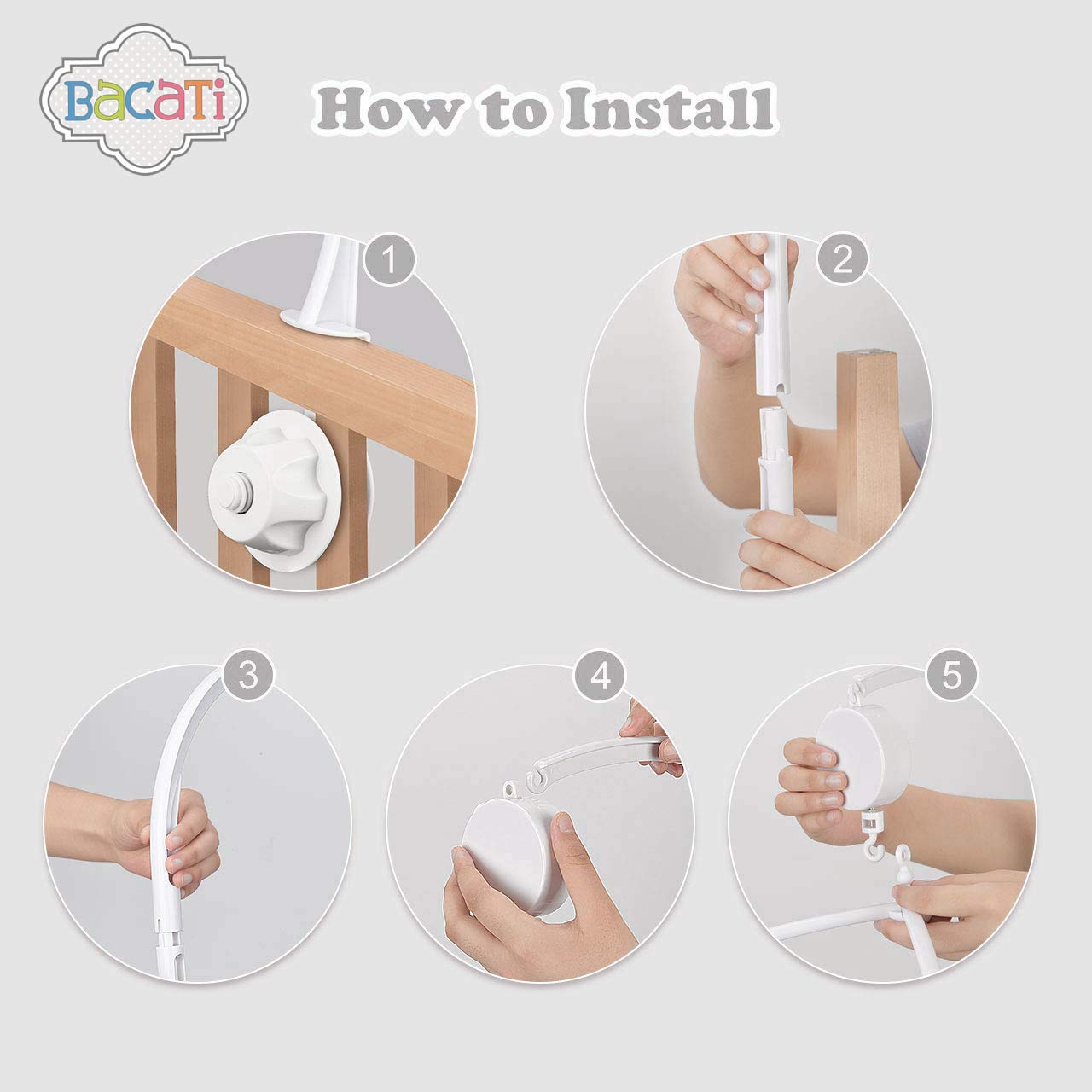 BaCaTi

How to Install

1

2

3

4

5