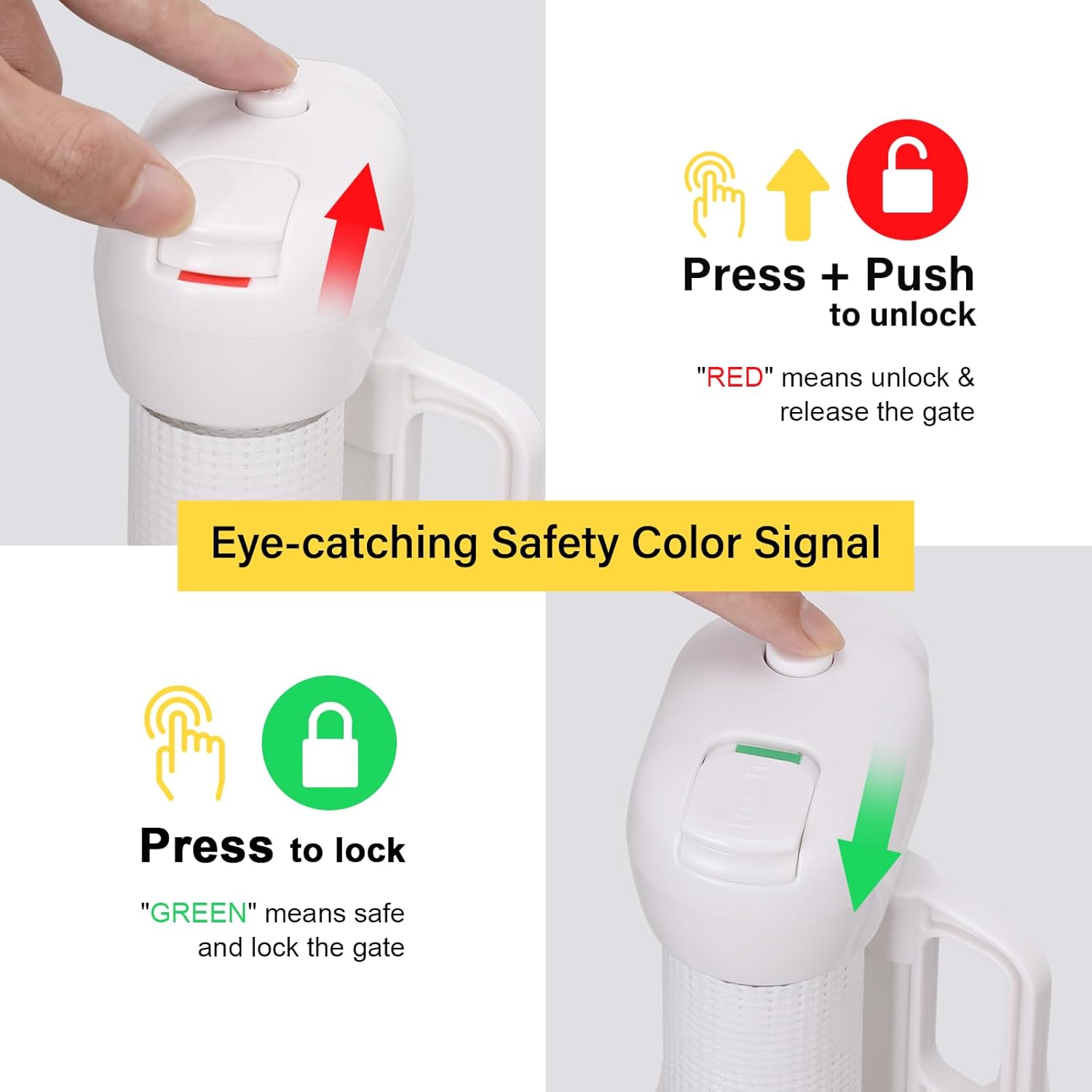 Press + Push
to unlock

"RED" means unlock & release the gate

Eye-catching Safety Color Signal

Press to lock

"GREEN" means safe and lock the gate