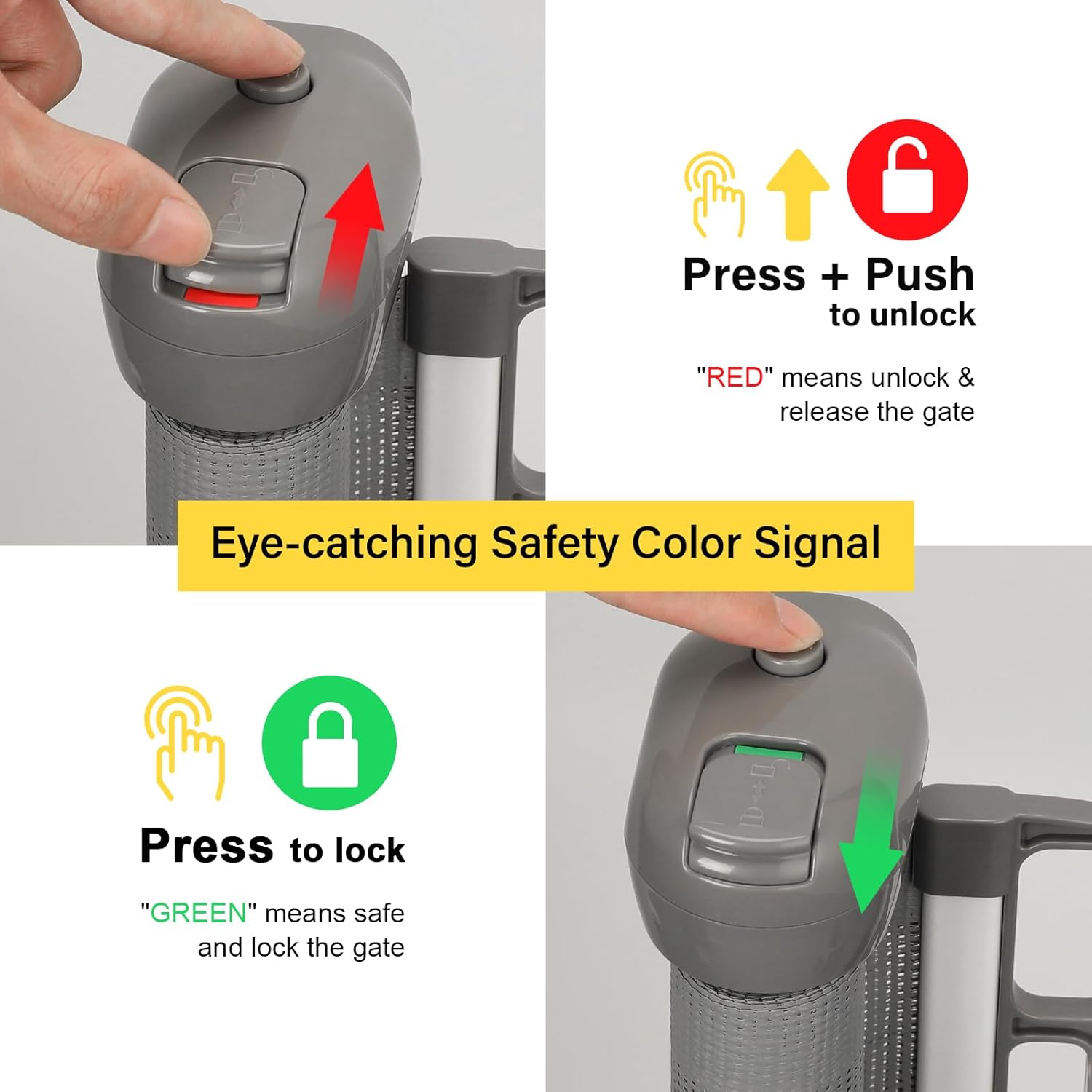 Press + Push
to unlock

"RED" means unlock & release the gate

Eye-catching Safety Color Signal

Press to lock

"GREEN" means safe and lock the gate