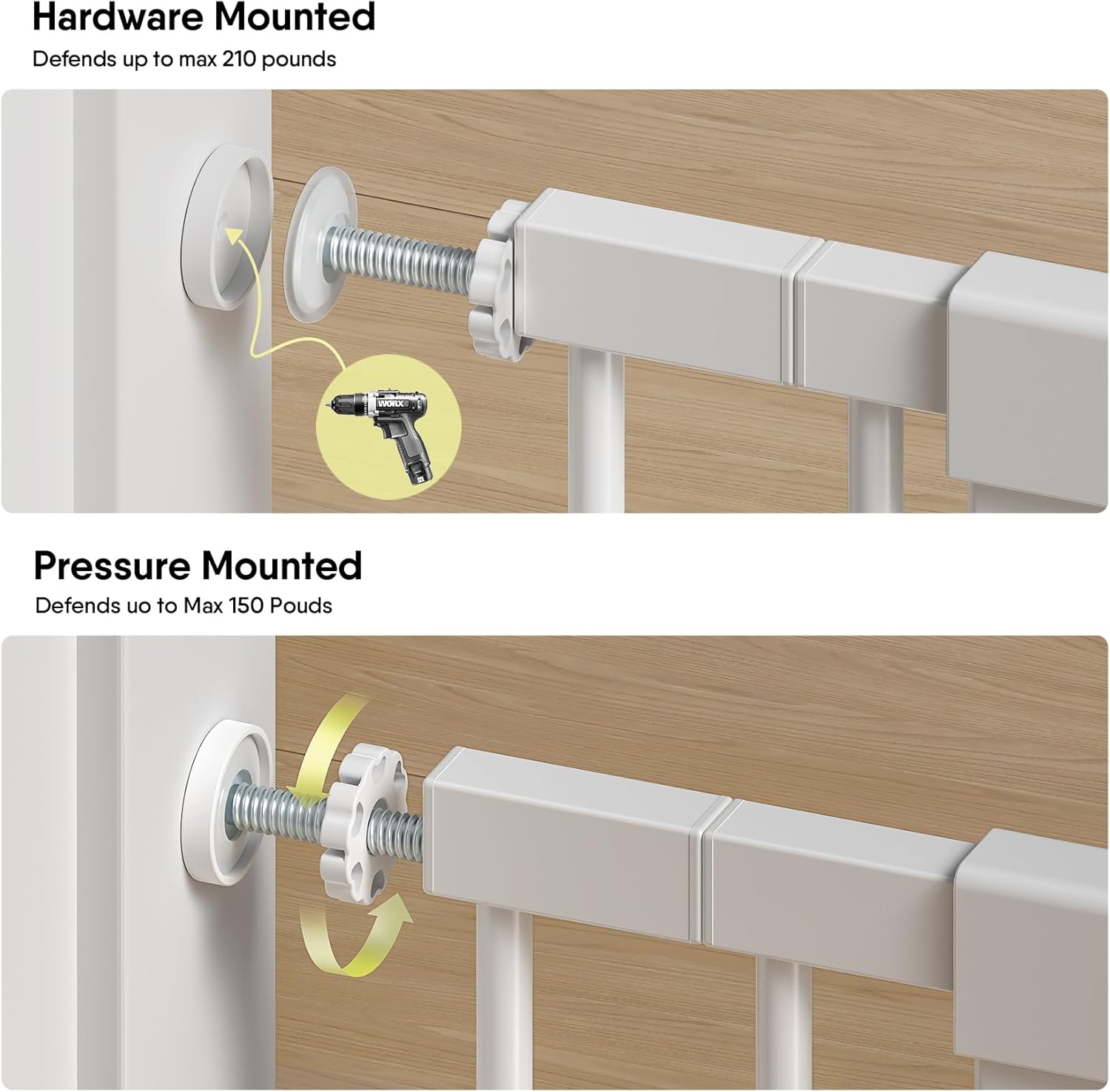 Hardware Mounted

Defends up to max 210 pounds

WORX

Pressure Mounted

Defends uo to Max 150 Pouds