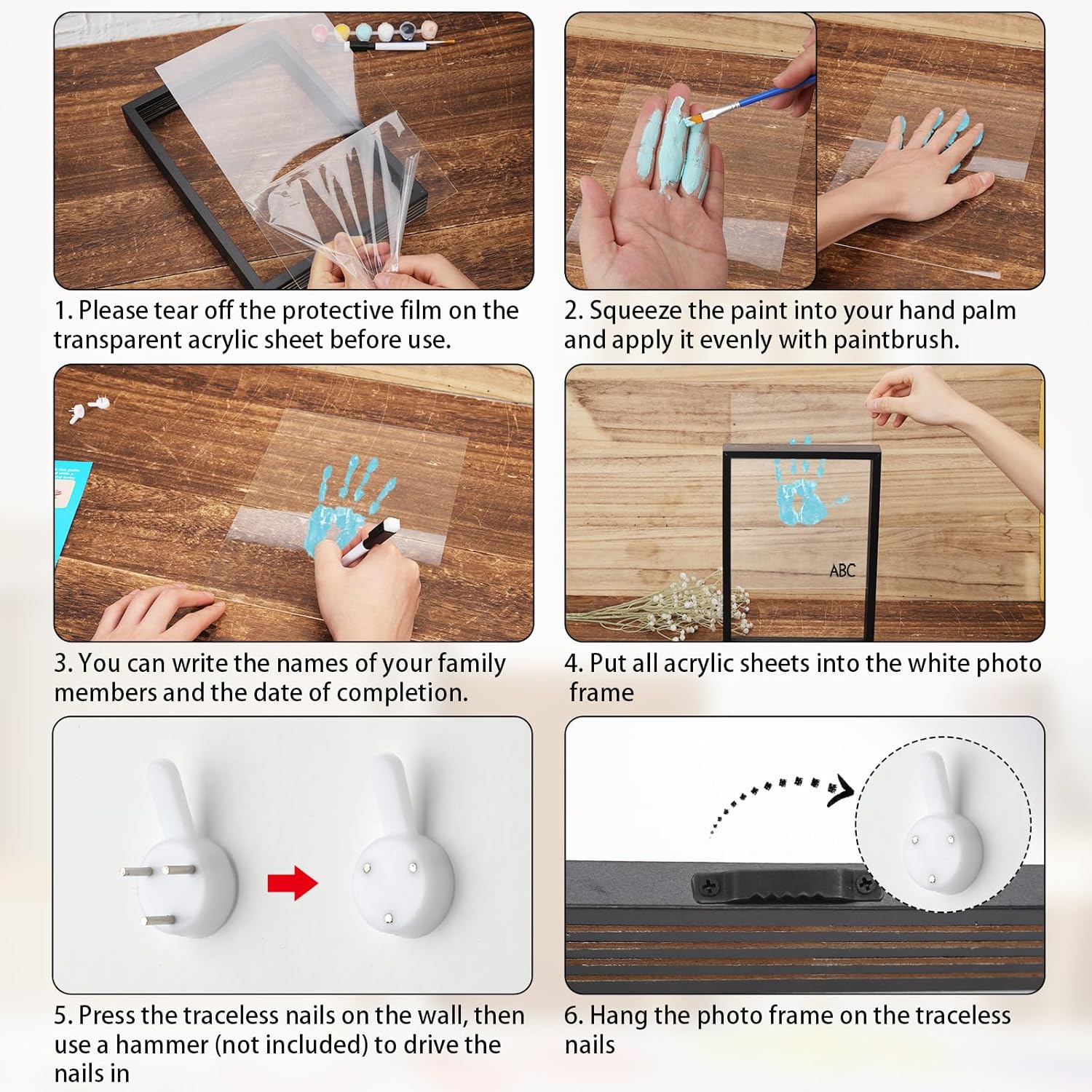 1. Please tear off the protective film on the transparent acrylic sheet before use.

2. Squeeze the paint into your hand palm and apply it evenly with paintbrush.

3. You can write the names of your family members and the date of completion.

ABC

4. Put all acrylic sheets into the white photo frame

5. Press the traceless nails on the wall, then use a hammer (not included) to drive the nails in

6. Hang the photo frame on the traceless nails